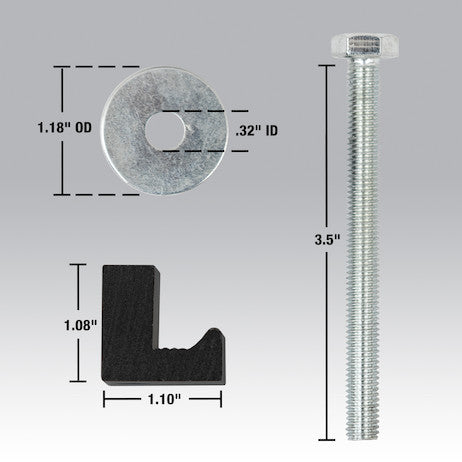 1.18" OD

.32" ID

3.5"

1.08"

1.10"