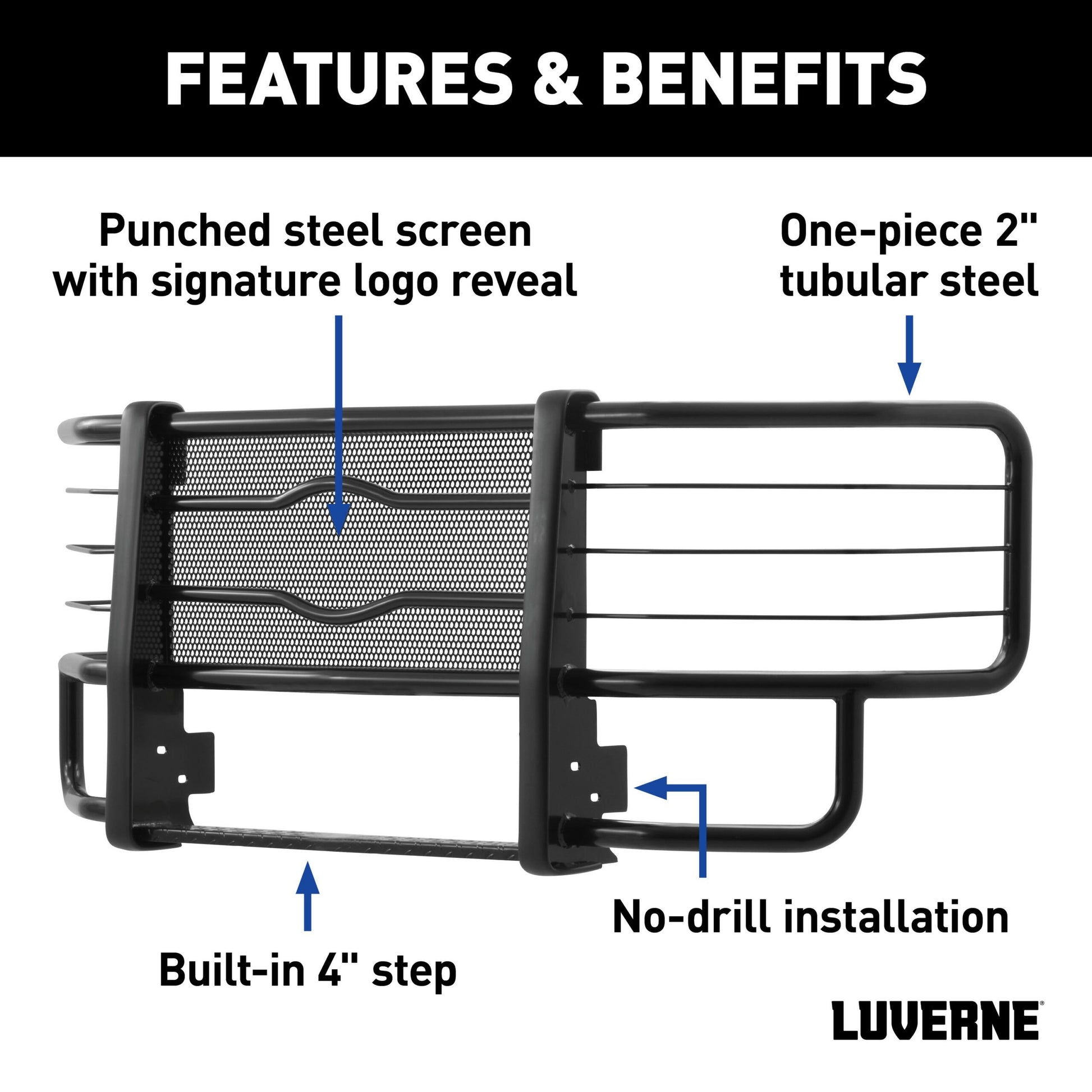 FEATURES & BENEFITS

Punched steel screen with signature logo reveal

One-piece 2" tubular steel

No-drill installation

Built-in 4" step

LUVERNE®