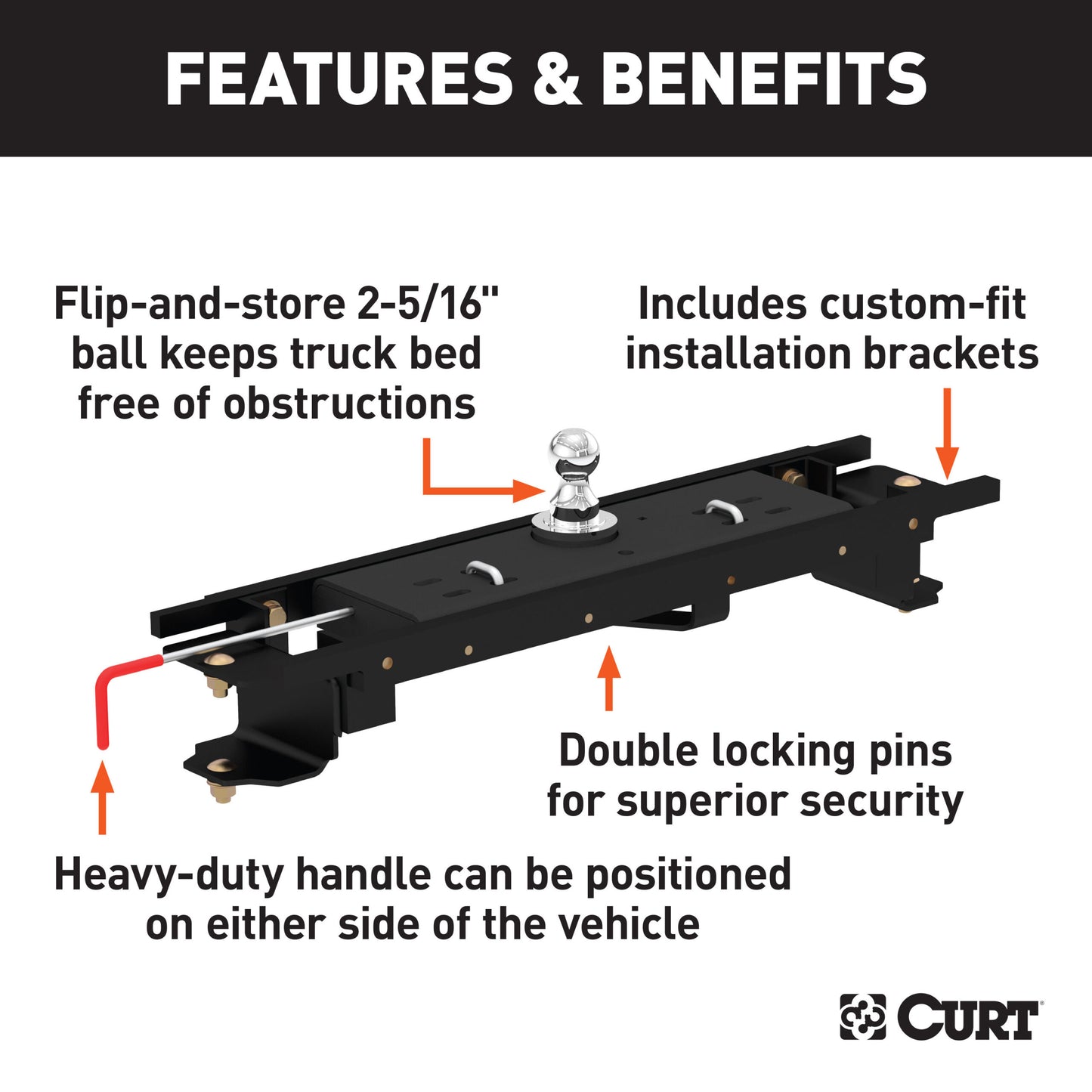 FEATURES & BENEFITS

Flip-and-store 2-5/16" ball keeps truck bed free of obstructions

Includes custom-fit installation brackets

Double locking pins for superior security

Heavy-duty handle can be positioned on either side of the vehicle

CURT®