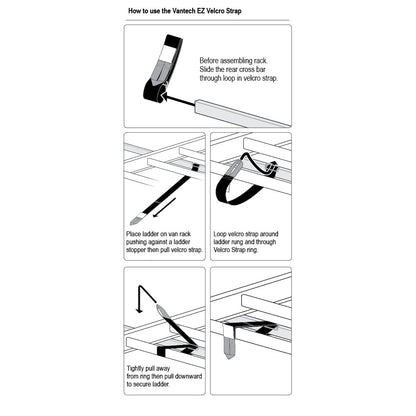 How to use the Vantech EZ Velcro Strap

Before assembling rack. Slide the rear cross bar through loop in velcro strap.

Place ladder on van rack pushing against a ladder stopper then pull velcro strap.

Loop velcro strap around ladder rung and through Velcro Strap ring.

Tightly pull away from ring then pull downward to secure ladder.