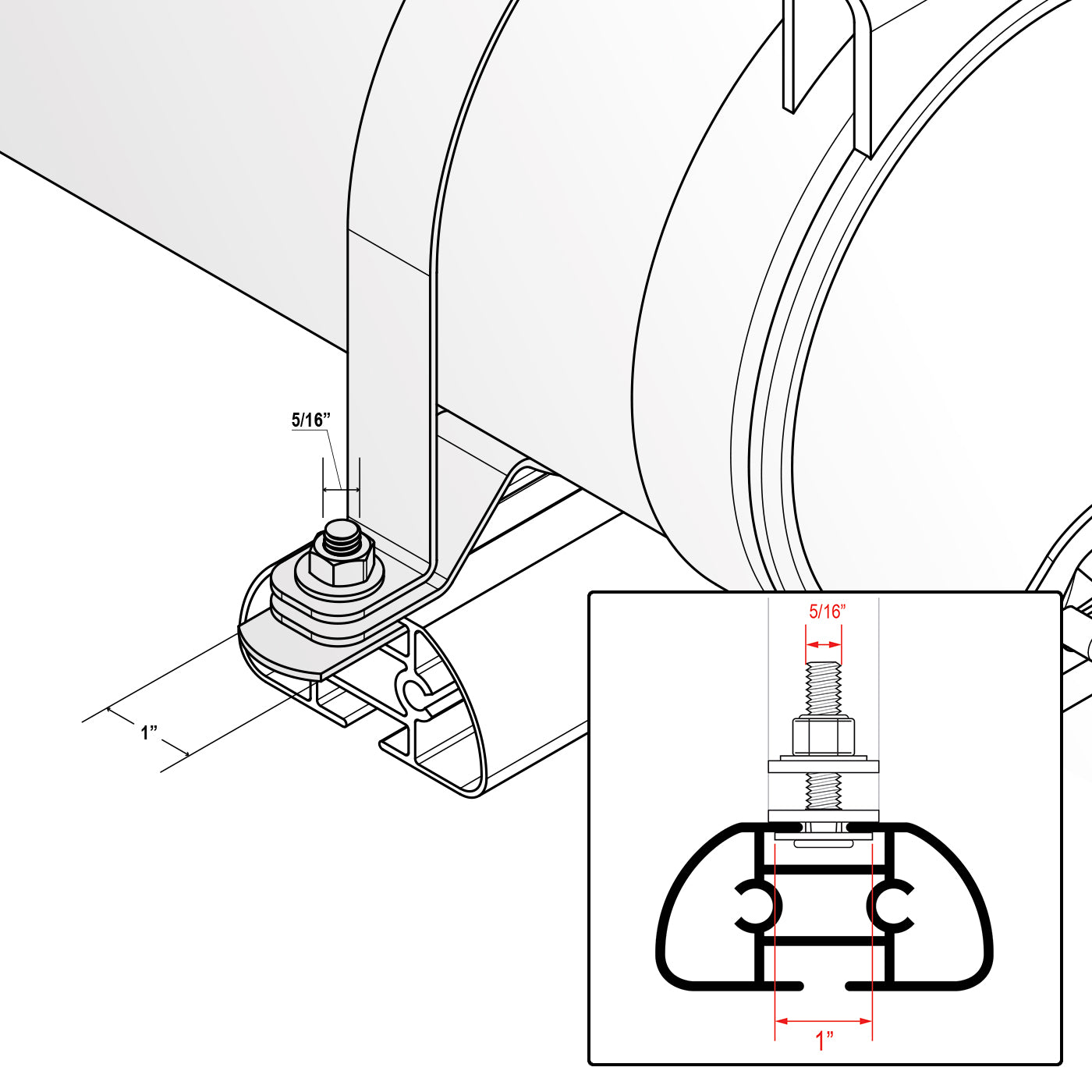 5/16”

1”

5/16”

1”