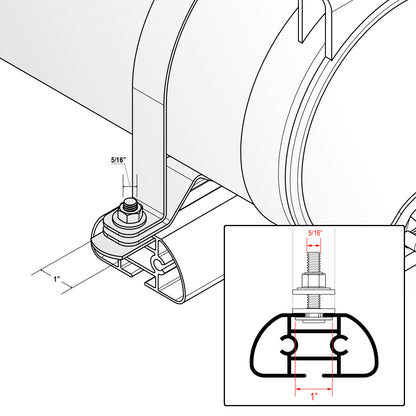 5/16"

1"

5/16"

1"