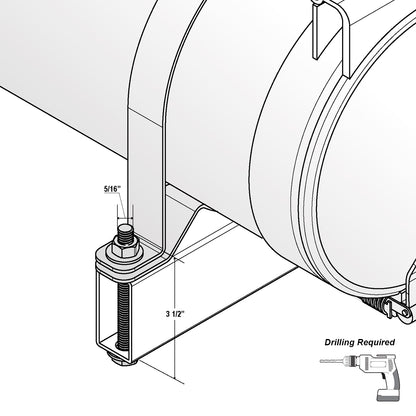 5/16"

3 1/2"

Drilling Required