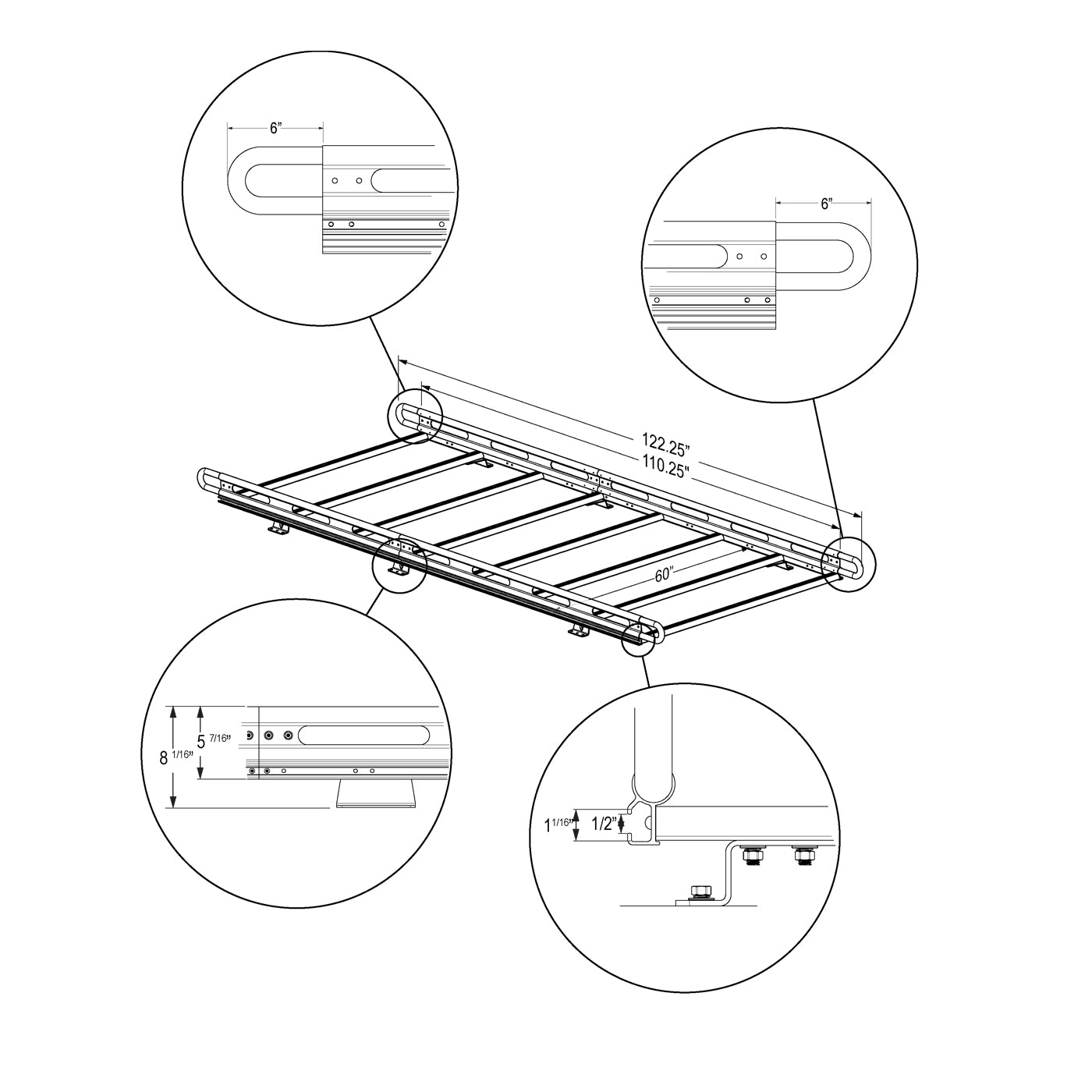 6"

6"

122.25"
110.25"

60"

8 1/16"
5 7/16"

1 1/16"
1/2"