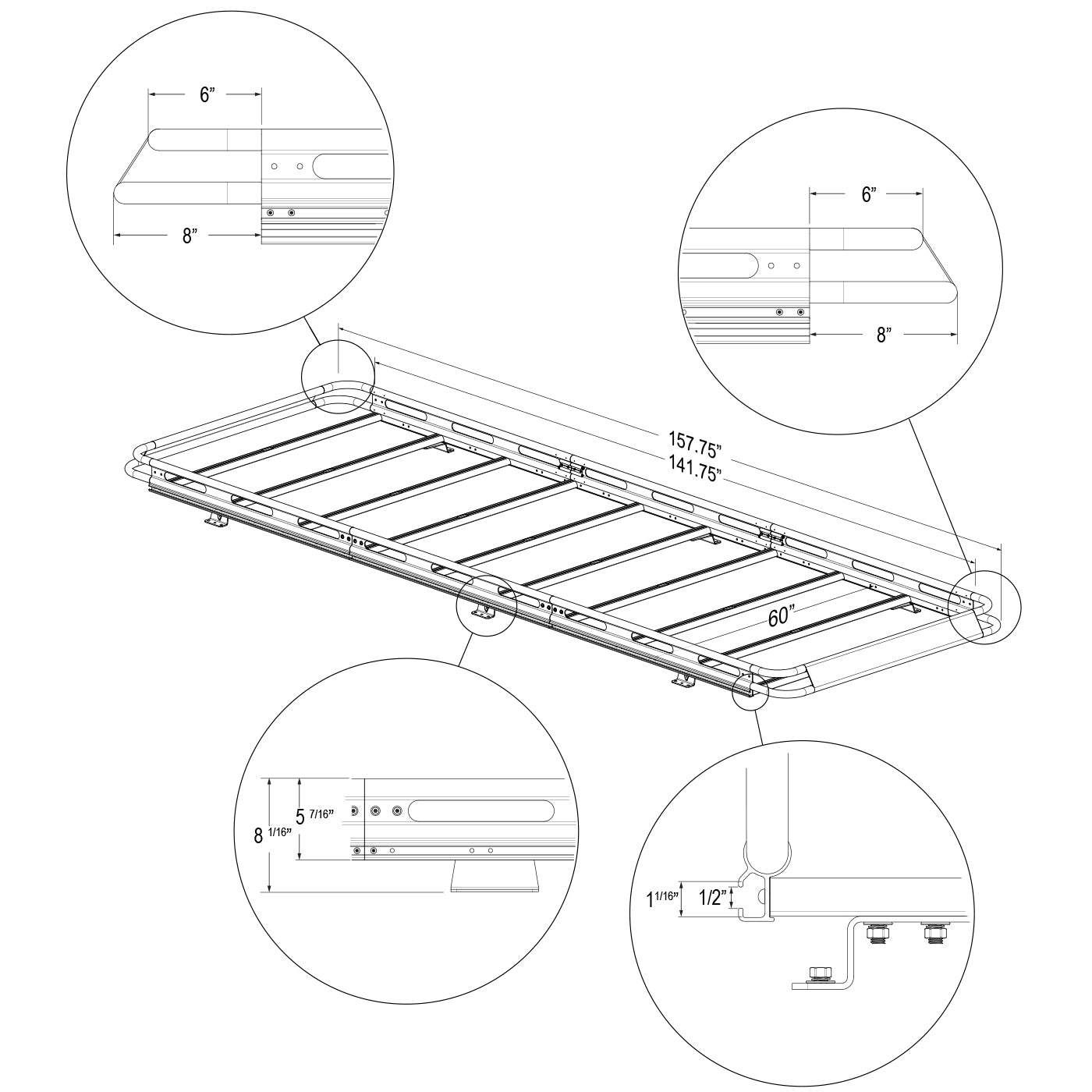 6”

8”

6”

8”

157.75”
141.75”

60”

5 7/16”

8 1/16”

1 1/16”

1/2”