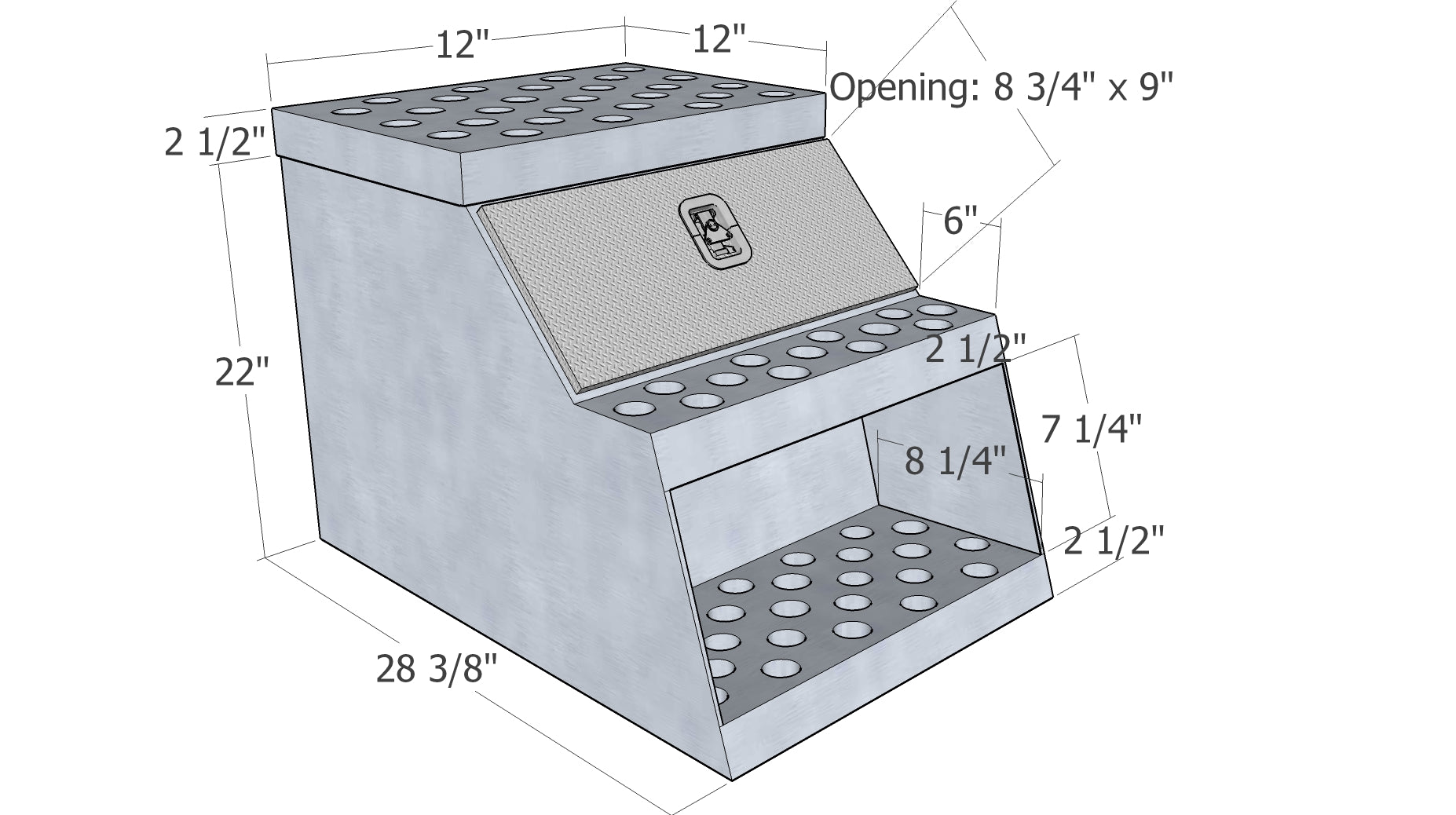 12"
12"
Opening: 8 3/4" x 9"
2 1/2"
6"
22"
2 1/2"
7 1/4"
8 1/4"
2 1/2"
28 3/8"