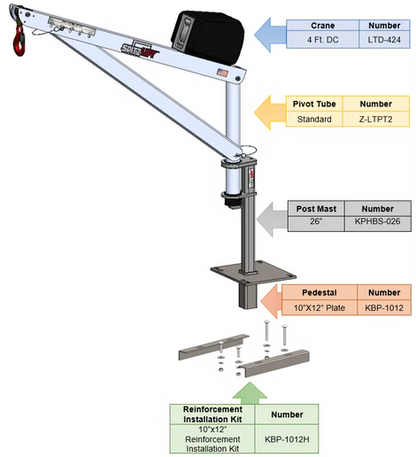 SPITZLIFT

| Crane | Number |
|---|---|
| 4 Ft. DC | LTD-424 |

| Pivot Tube | Number |
|---|---|
| Standard | Z-LTPT2 |

| Post Mast | Number |
|---|---|
| 26" | KPHBS-026 |

| Pedestal | Number |
|---|---|
| 10"X12" Plate | KBP-1012 |

| Reinforcement Installation Kit | Number |
|---|---|
| 10"x12" Reinforcement Installation Kit | KBP-1012H |