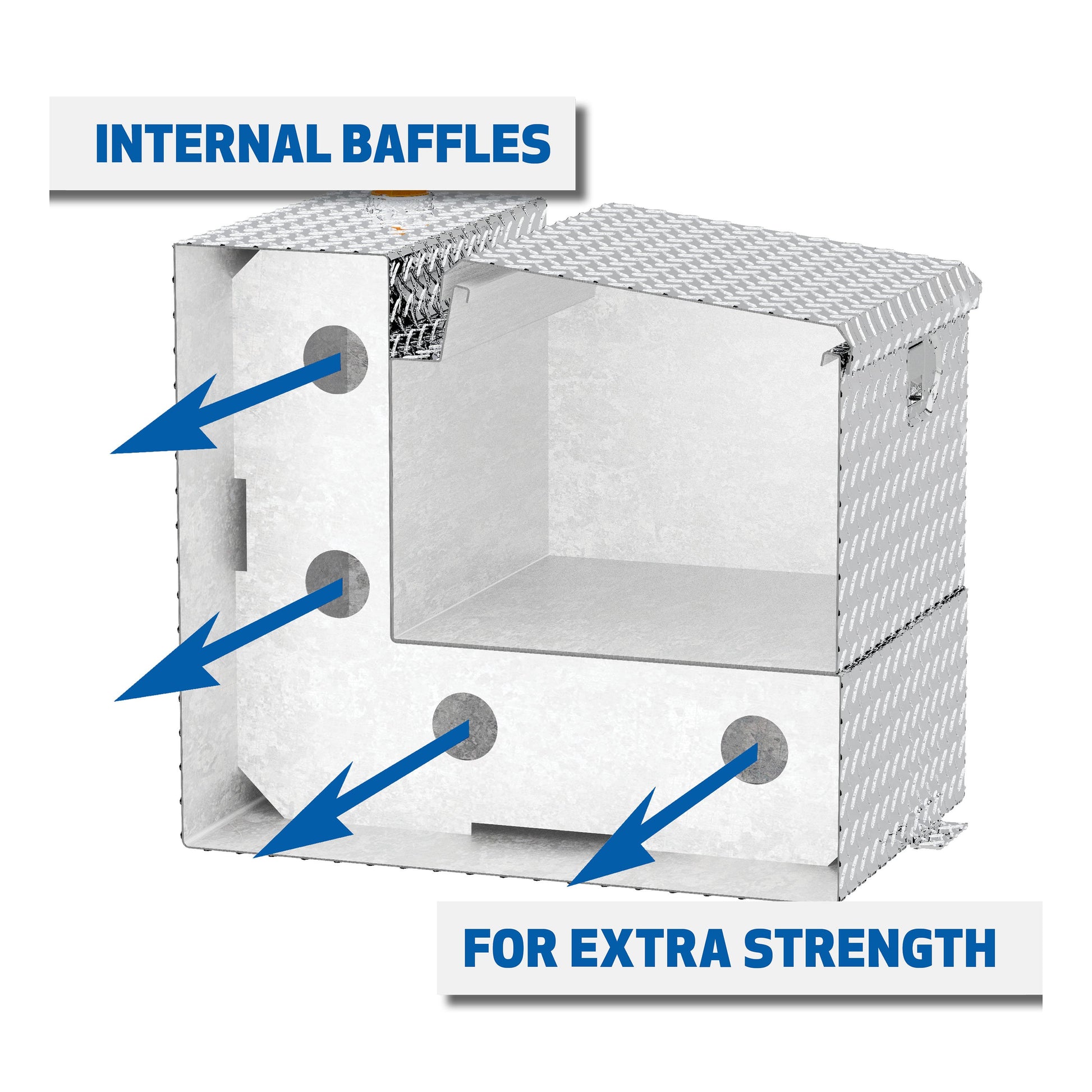 INTERNAL BAFFLES

FOR EXTRA STRENGTH