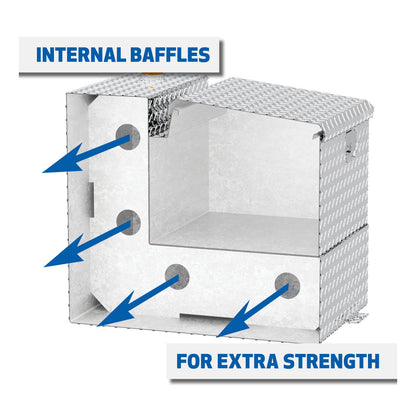 INTERNAL BAFFLES

FOR EXTRA STRENGTH