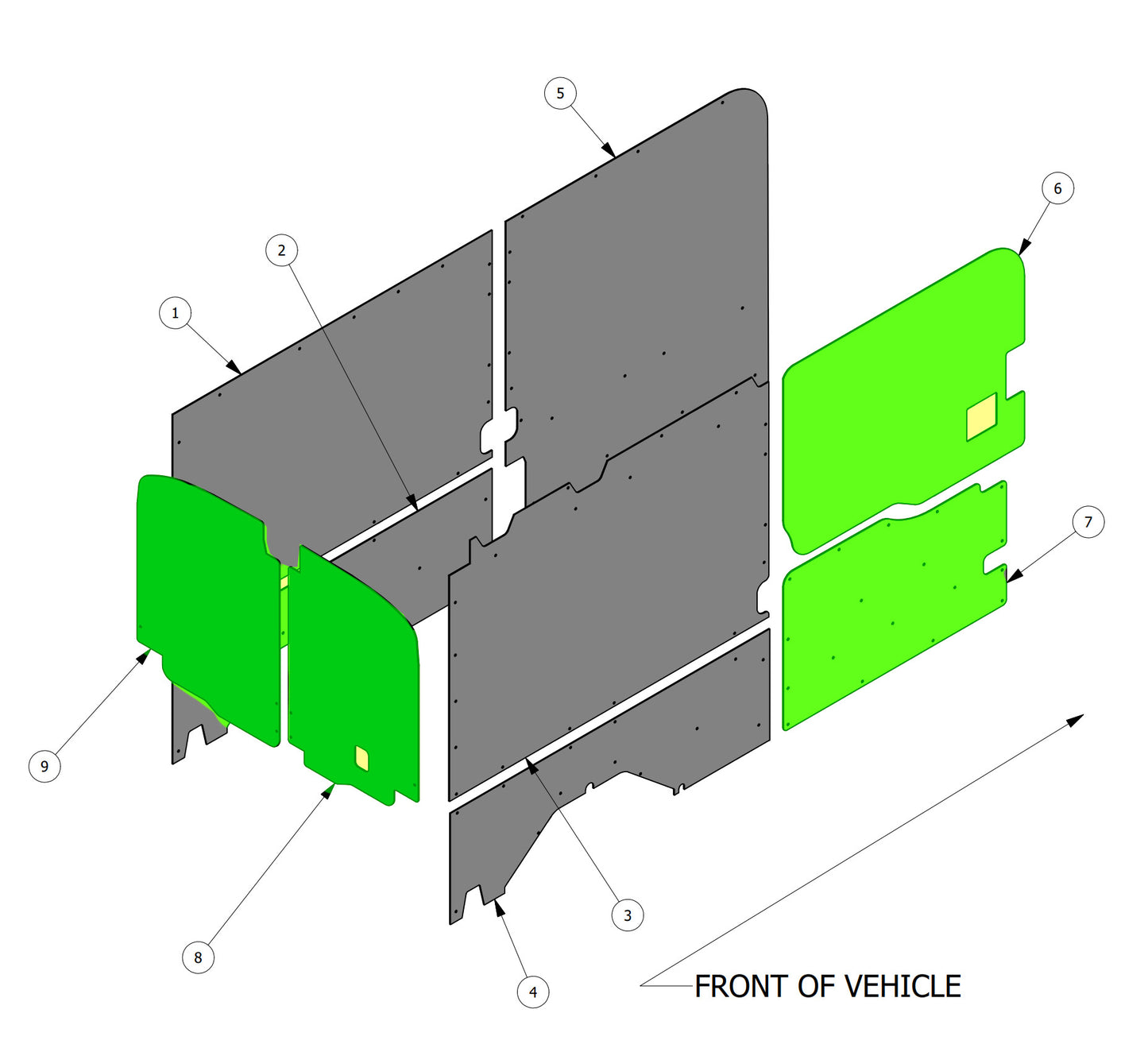 5

6

2

1

7

9

3

8

4

FRONT OF VEHICLE